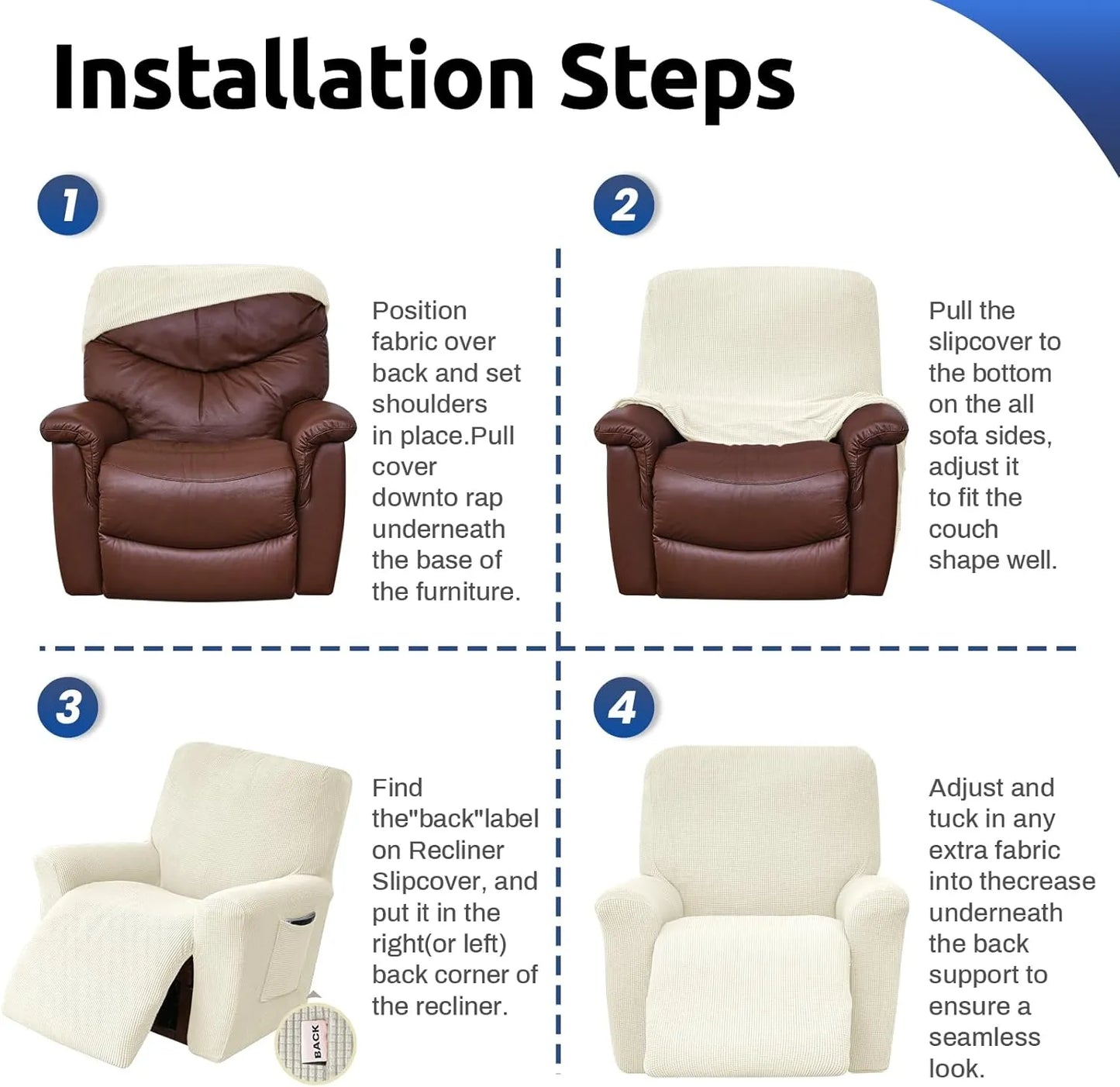 Installation Steps

1

Position fabric over back and set shoulders in place.Pull cover downto rap underneath the base of the furniture.

2

Pull the slipcover to the bottom on the all sofa sides, adjust it to fit the couch shape well.

3

Find the"back"label on Recliner Slipcover, and put it in the right(or left) back corner of the recliner.

BACK

4

Adjust and tuck in any extra fabric into thecrease underneath the back support to ensure a seamless look.