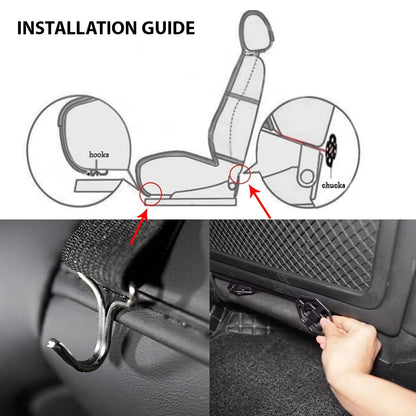 INSTALLATION GUIDE

hooks

chucks