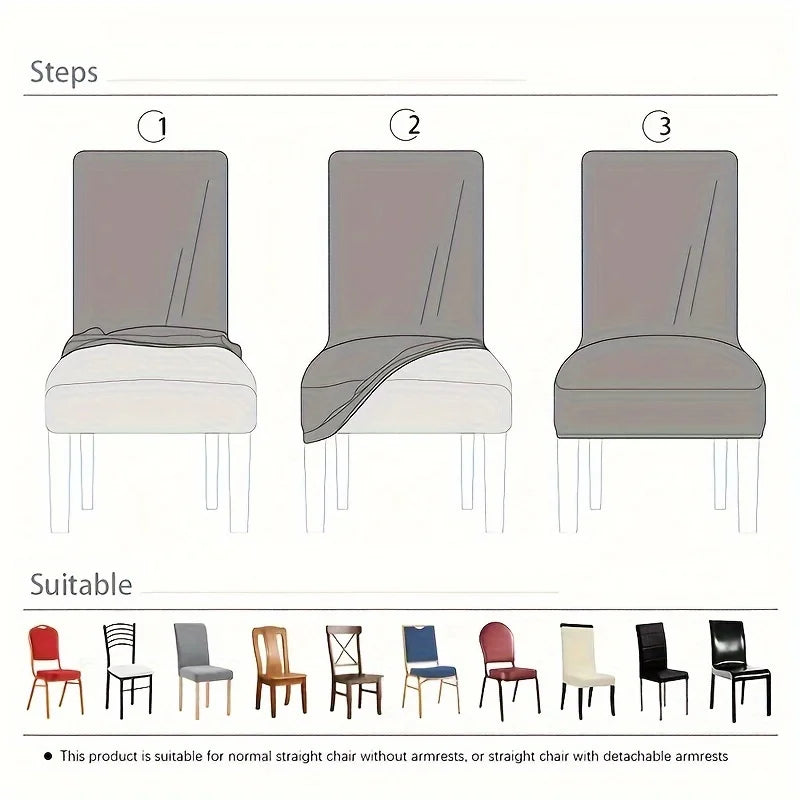 Steps

1

2

3

Suitable

● This product is suitable for normal straight chair without armrests, or straight chair with detachable armrests