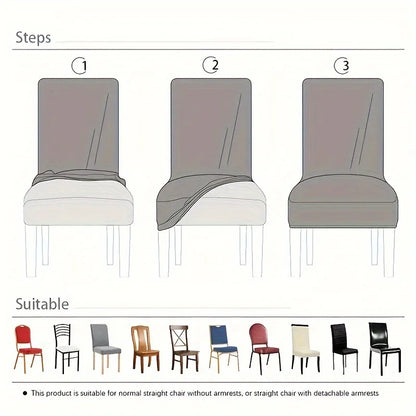 Steps

1

2

3

Suitable

● This product is suitable for normal straight chair without armrests, or straight chair with detachable armrests