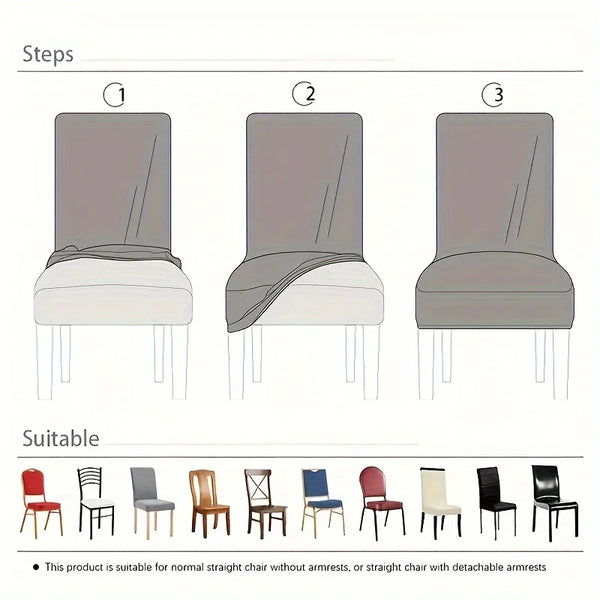 Steps

1

2

3

Suitable

● This product is suitable for normal straight chair without armrests, or straight chair with detachable armrests